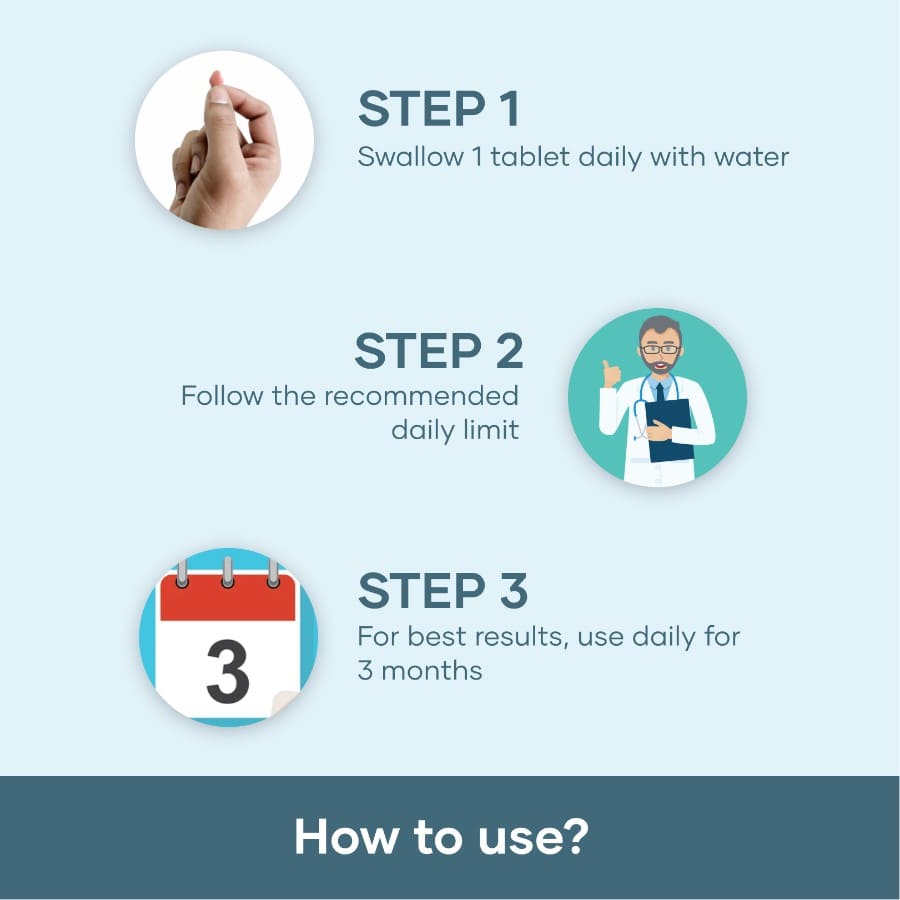 STEP 1
Swallow 1 tablet daily with water

STEP 2
Follow the recommended daily limit

3

STEP 3
For best results, use daily for 3 months

How to use?