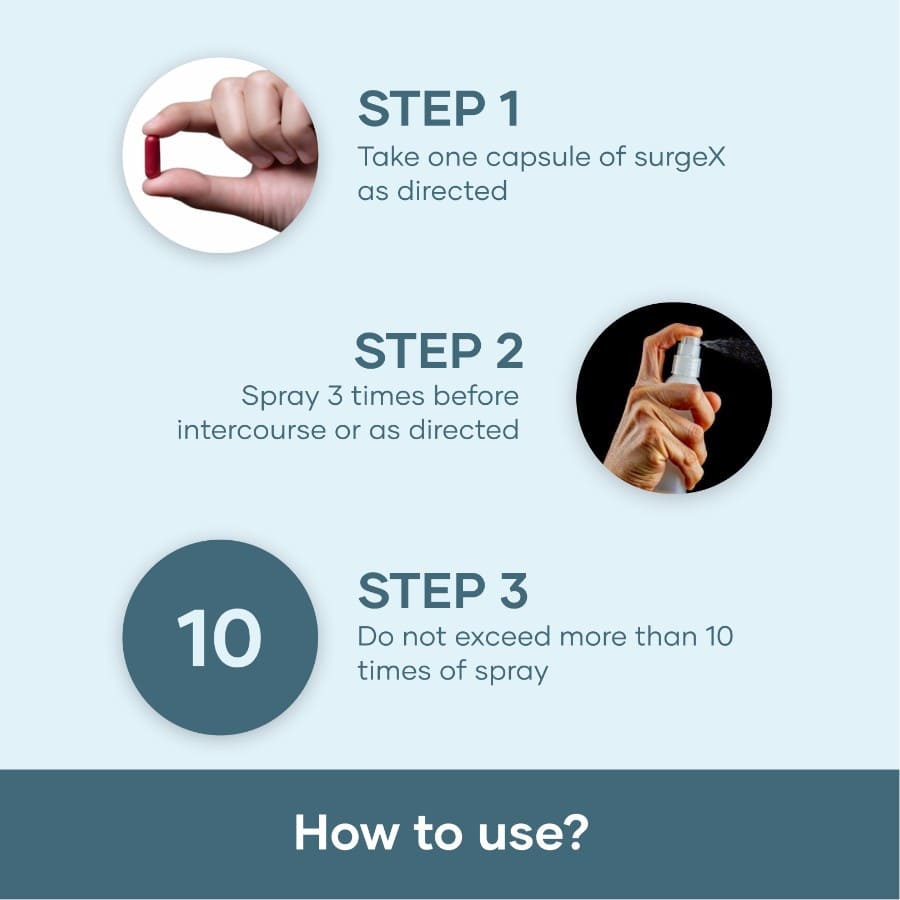 STEP 1
Take one capsule of surgeX as directed

STEP 2
Spray 3 times before intercourse or as directed

10

STEP 3
Do not exceed more than 10 times of spray

How to use?