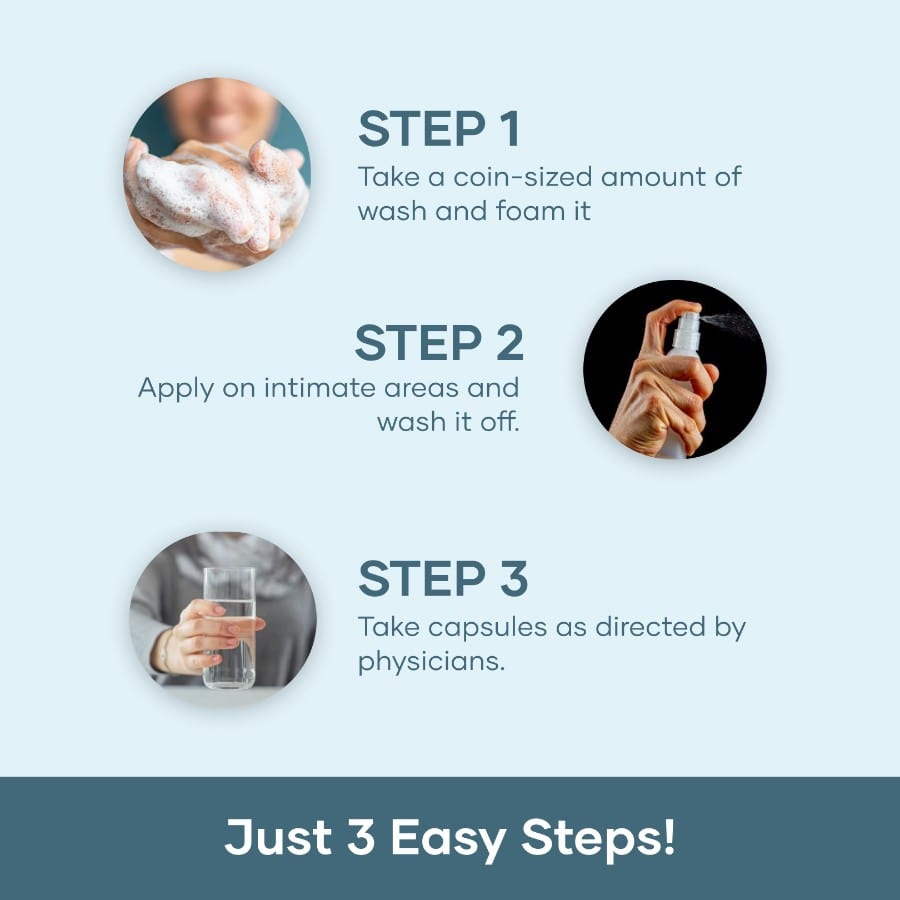 STEP 1
Take a coin-sized amount of wash and foam it

STEP 2
Apply on intimate areas and wash it off.

STEP 3
Take capsules as directed by physicians.

Just 3 Easy Steps!