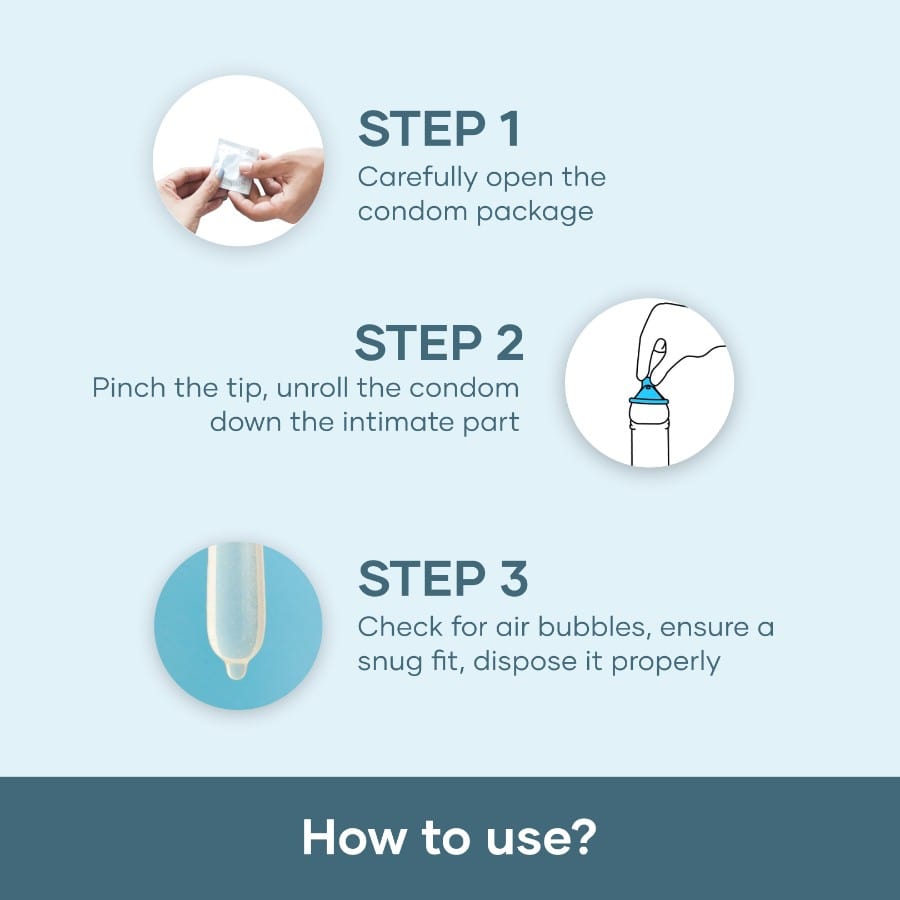 STEP 1
Carefully open the condom package

STEP 2
Pinch the tip, unroll the condom down the intimate part

STEP 3
Check for air bubbles, ensure a snug fit, dispose it properly

How to use?