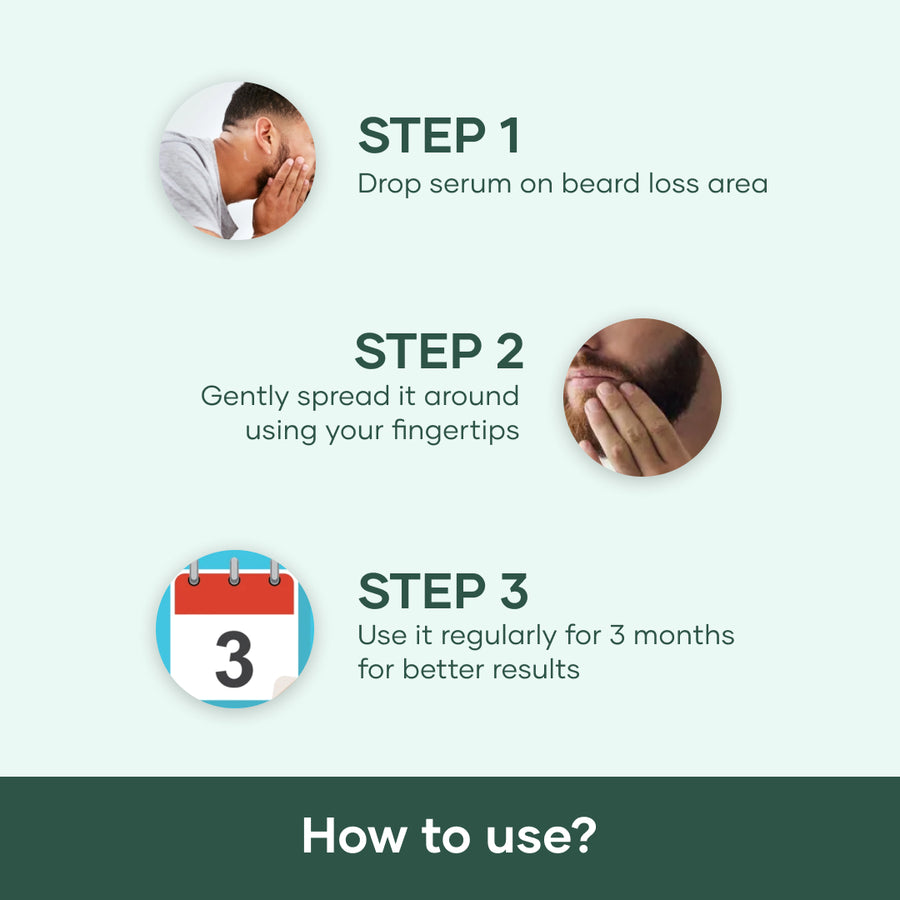 STEP 1
Drop serum on beard loss area

STEP 2
Gently spread it around using your fingertips

3

STEP 3
Use it regularly for 3 months for better results

How to use?