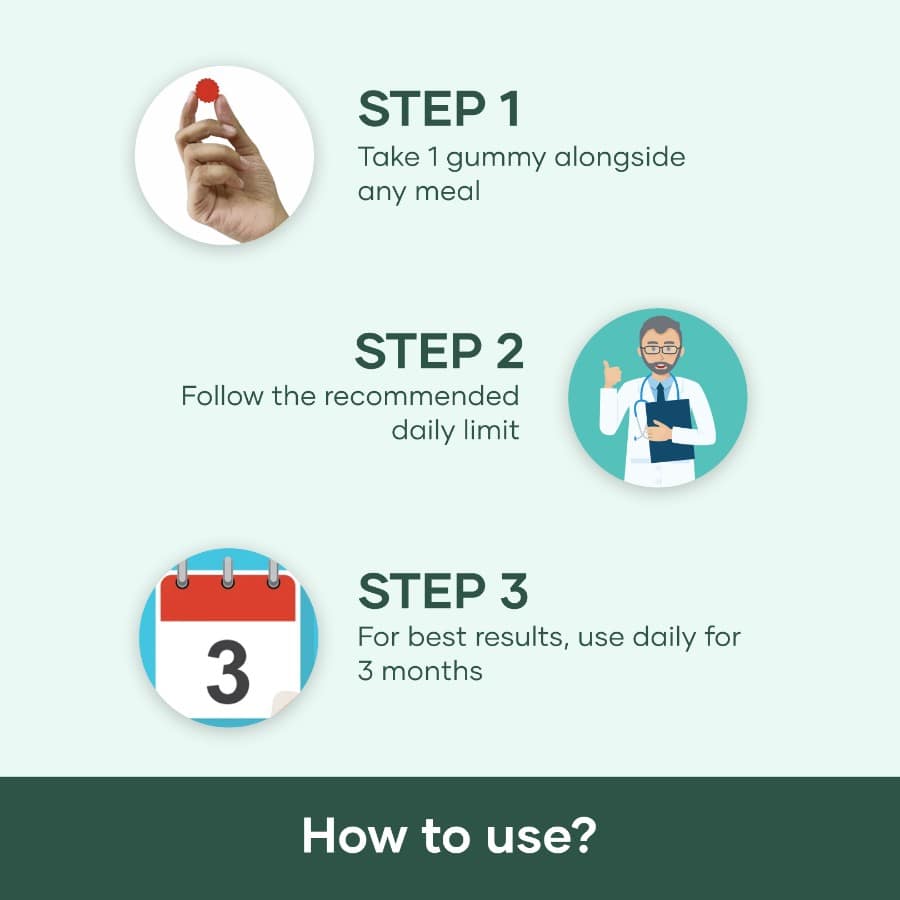 STEP 1
Take 1 gummy alongside any meal

STEP 2
Follow the recommended daily limit

3

STEP 3
For best results, use daily for 3 months

How to use?