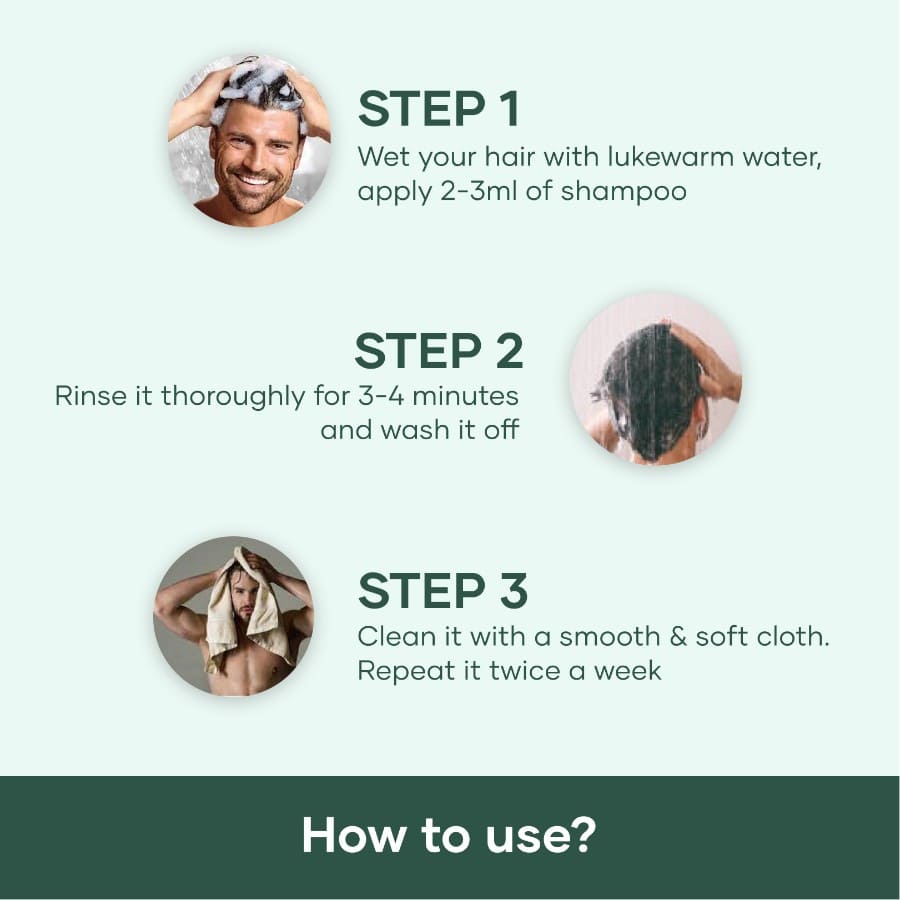 STEP 1
Wet your hair with lukewarm water, apply 2-3ml of shampoo

STEP 2
Rinse it thoroughly for 3-4 minutes and wash it off

STEP 3
Clean it with a smooth & soft cloth. Repeat it twice a week

How to use?