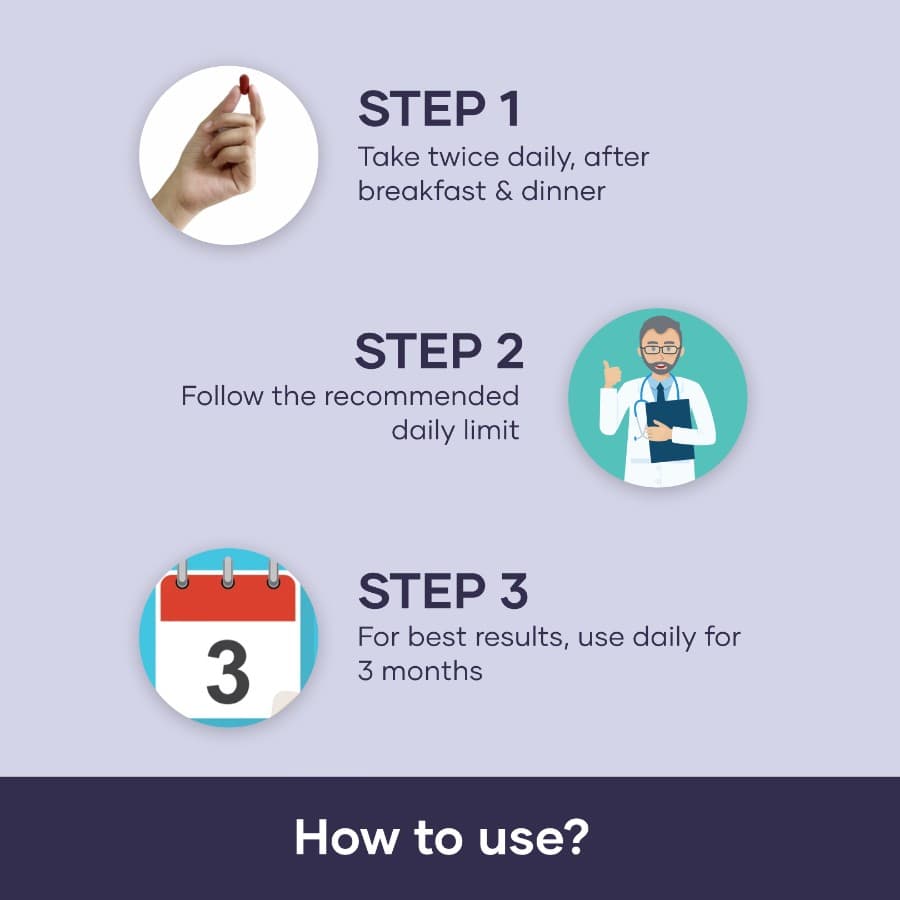 STEP 1
Take twice daily, after breakfast & dinner

STEP 2
Follow the recommended daily limit

3

STEP 3
For best results, use daily for 3 months

How to use?