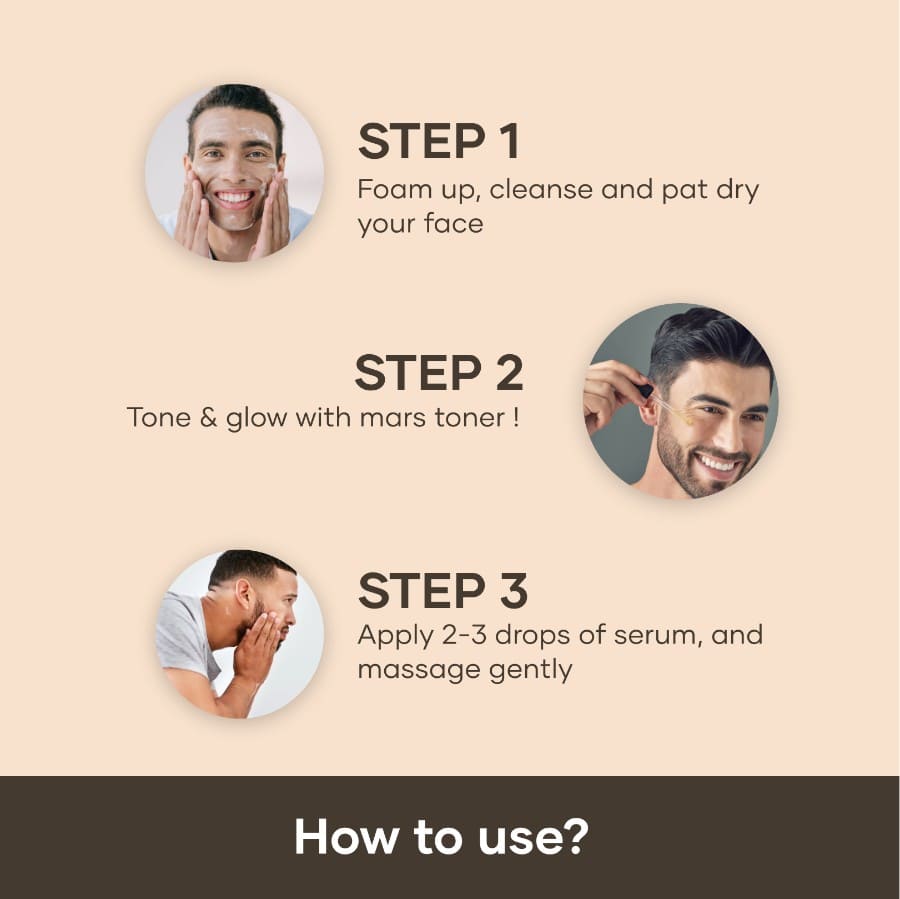 STEP 1
Foam up, cleanse and pat dry your face

STEP 2
Tone & glow with mars toner !

STEP 3
Apply 2-3 drops of serum, and massage gently

How to use?