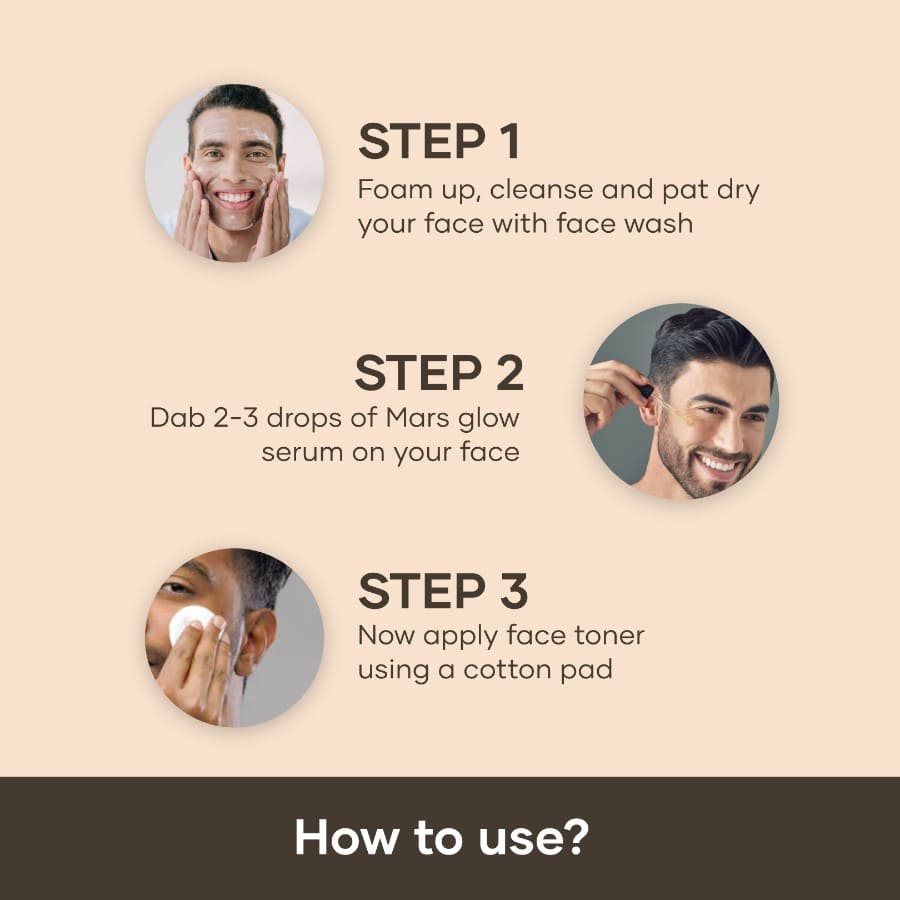 STEP 1
Foam up, cleanse and pat dry your face with face wash

STEP 2
Dab 2-3 drops of Mars glow serum on your face

STEP 3
Now apply face toner using a cotton pad

How to use?