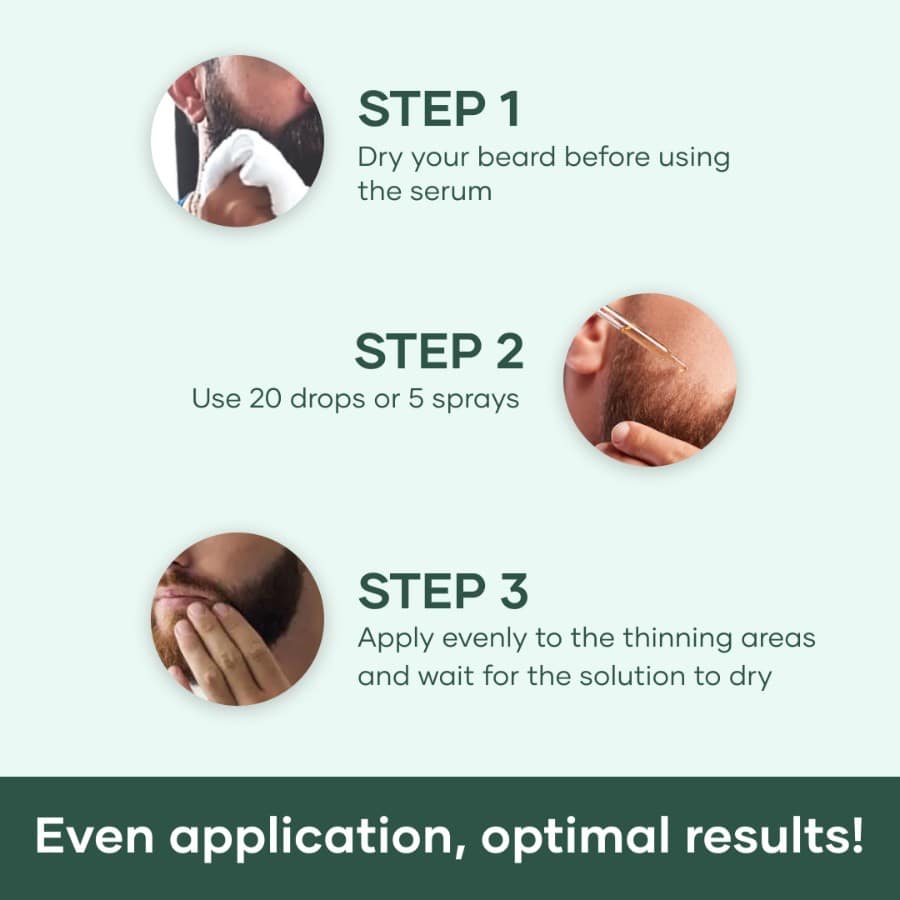 STEP 1
Dry your beard before using the serum

STEP 2
Use 20 drops or 5 sprays

STEP 3
Apply evenly to the thinning areas and wait for the solution to dry

Even application, optimal results!