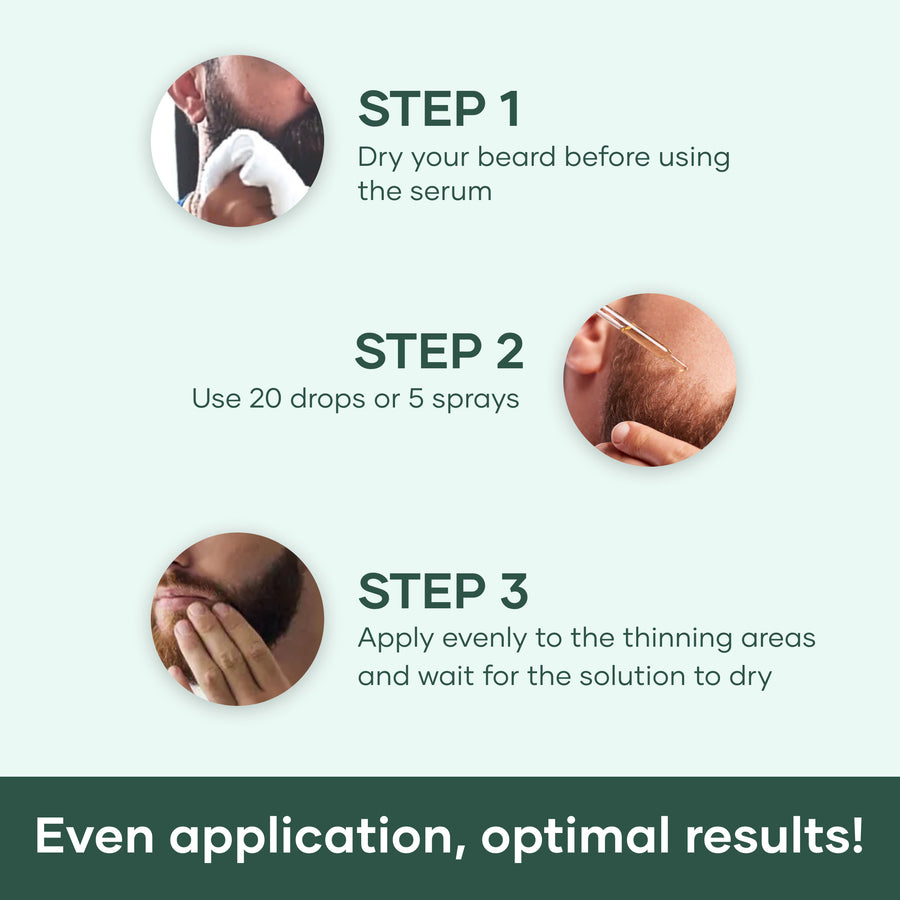 STEP 1
Dry your beard before using the serum

STEP 2
Use 20 drops or 5 sprays

STEP 3
Apply evenly to the thinning areas and wait for the solution to dry

Even application, optimal results!