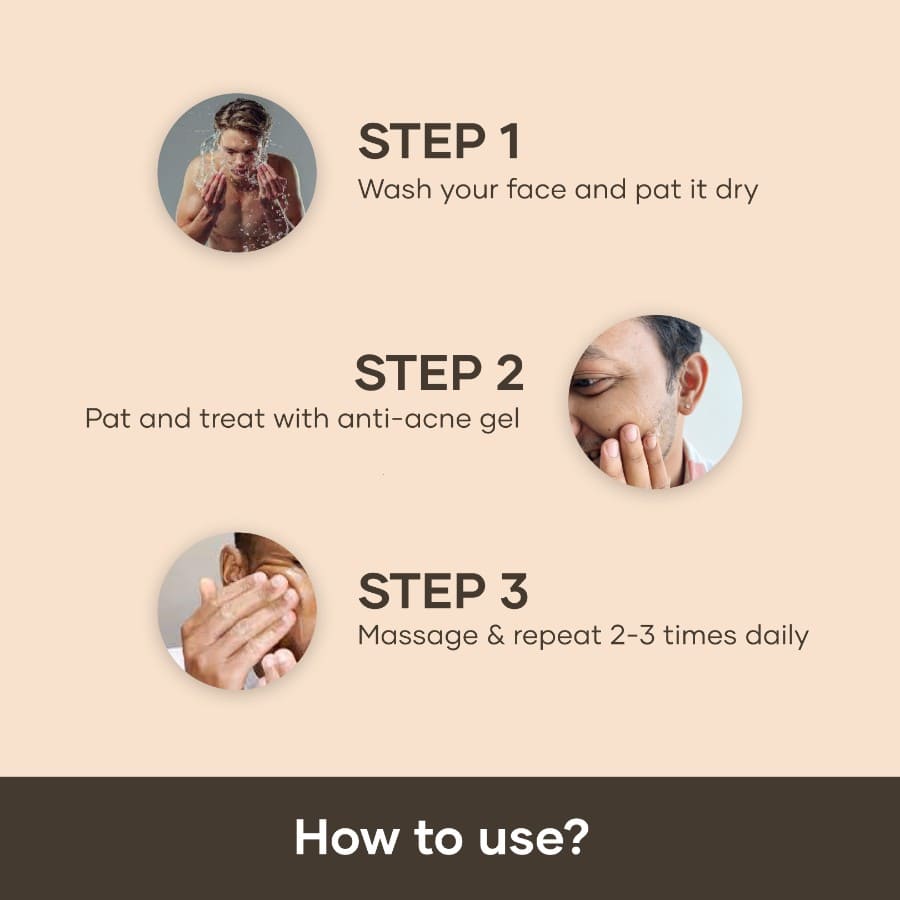 STEP 1
Wash your face and pat it dry

STEP 2
Pat and treat with anti-acne gel

STEP 3
Massage & repeat 2-3 times daily

How to use?