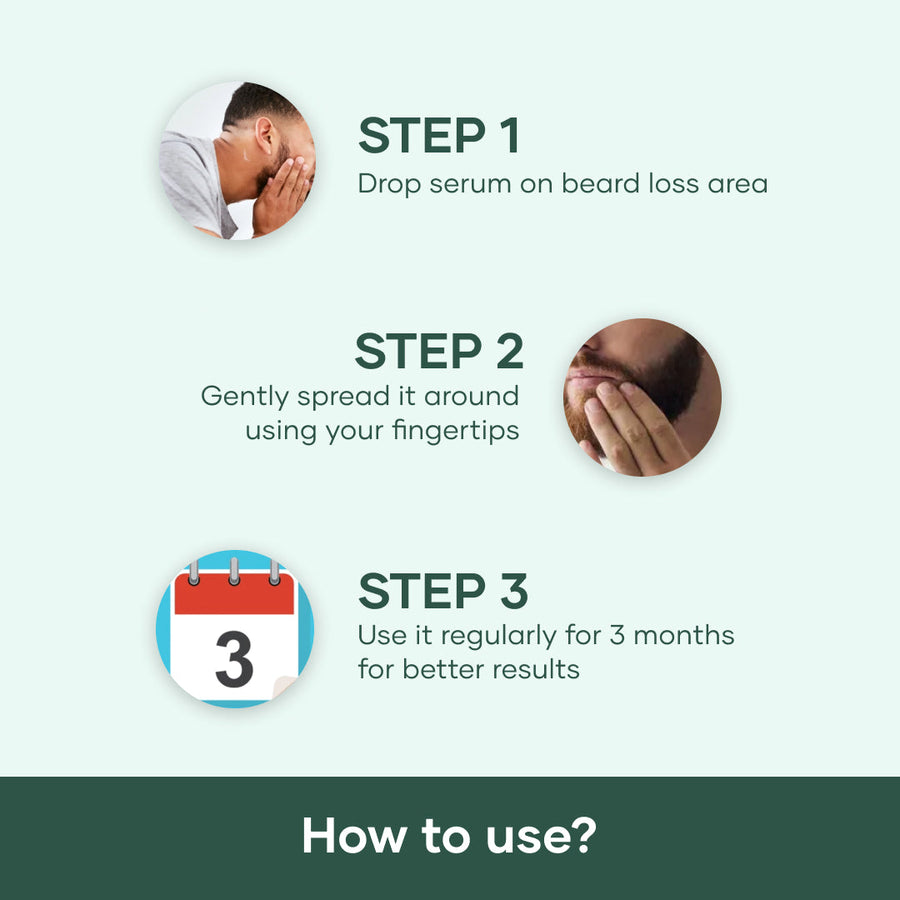 STEP 1
Drop serum on beard loss area

STEP 2
Gently spread it around using your fingertips

3

STEP 3
Use it regularly for 3 months for better results

How to use?