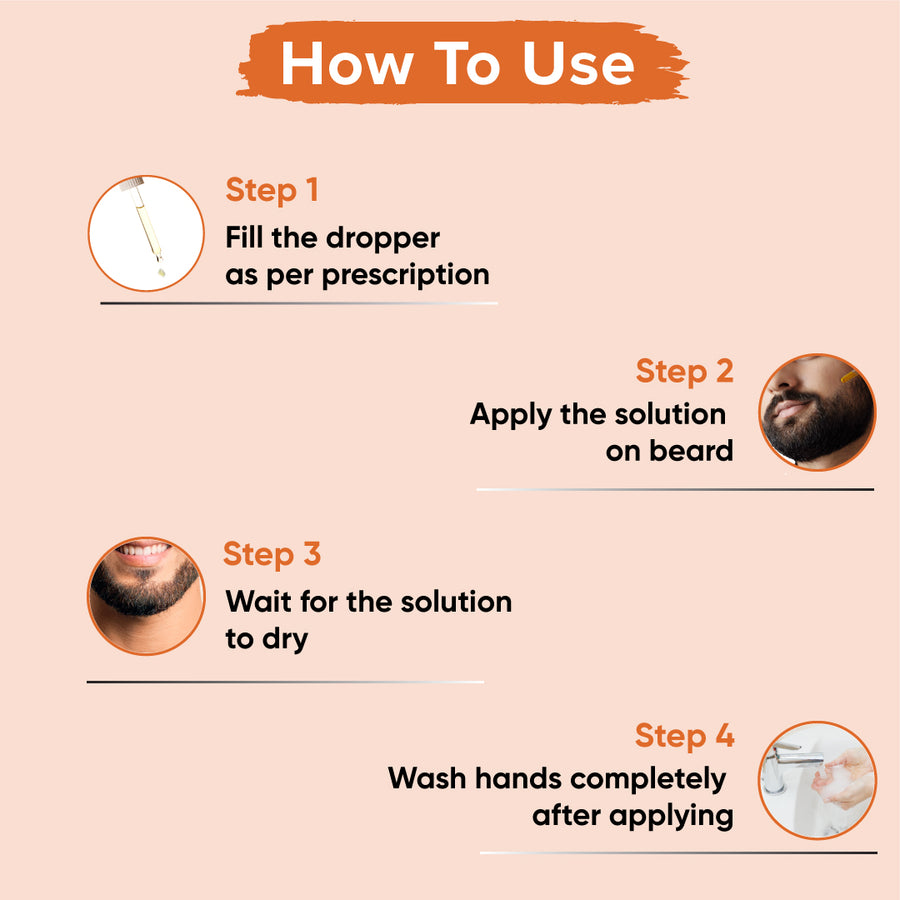 How To Use

Step 1
Fill the dropper as per prescription

Step 2
Apply the solution on beard

Step 3
Wait for the solution to dry

Step 4
Wash hands completely after applying